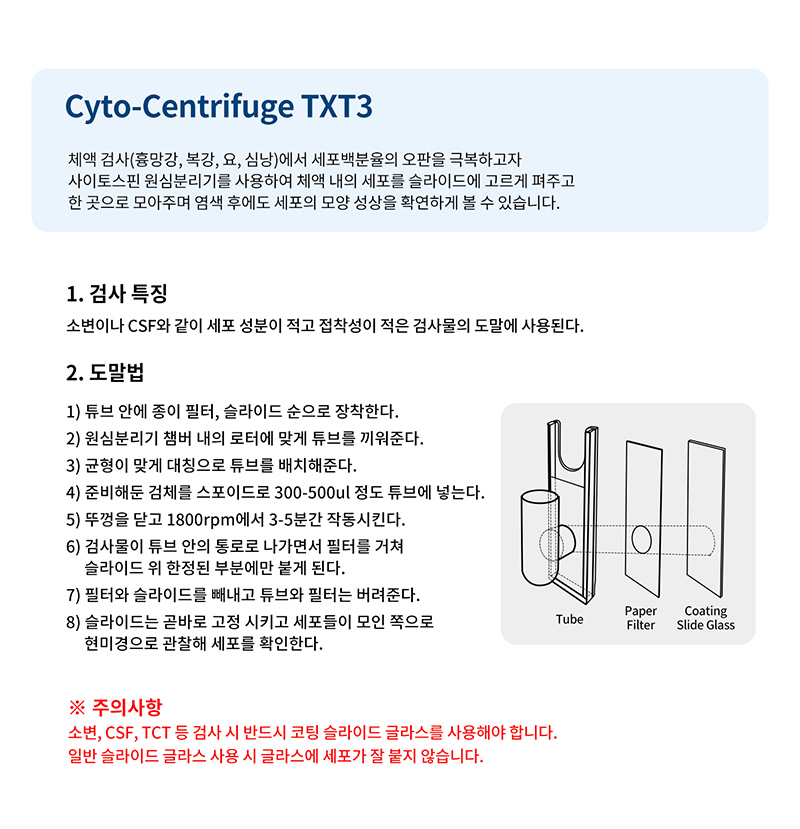 Cyto-Centrifuge TXT3

체액 검사(흉망강, 복강, 요, 심낭)에서 세포백분율의 오판을 극복하고자
사이토스핀 원심분리기를 사용하여 체액 내의 세포를 슬라이드에 고르게 펴주고
한 곳으로 모아주며 염색 후에도 세포의 모양 성상을 확연하게 볼 수 있습니다.

1. 검사 특징

소변이나 CSF와 같이 세포 성분이 적고 접착성이 적은 검사물의 도말에 사용된다.

2. 도말법

1) 튜브 안에 종이 필터, 슬라이드 순으로 장착한다.
2) 원심분리기 챔버 내의 로터에 맞게 튜브를 끼워준다.
3) 균형이 맞게 대칭으로 튜브를 배치해준다.
4) 준비해둔 검체를 스포이드로 300-500ul 정도 튜브에 넣는다.
5) 뚜껑을 닫고 1800rpm에서 3-5분간 작동시킨다.
6) 검사물이 튜브 안의 통로로 나가면서 필터를 거쳐 슬라이드 위 한정된 부분에만 붙게 된다.
7) 필터와 슬라이드를 빼내고 튜브와 필터는 버려준다.
8) 슬라이드는 곧바로 고정 시키고 세포들이 모인 쪽으로 현미경으로 관찰해 세포를 확인한다.

Tube
Paper Filter
Coating Slide Glass

※ 주의사항
소변, CSF, TCT 등 검사 시 반드시 코팅 슬라이드 글라스를 사용해야 합니다.
일반 슬라이드 글라스 사용 시 글라스에 세포가 잘 붙지 않습니다.