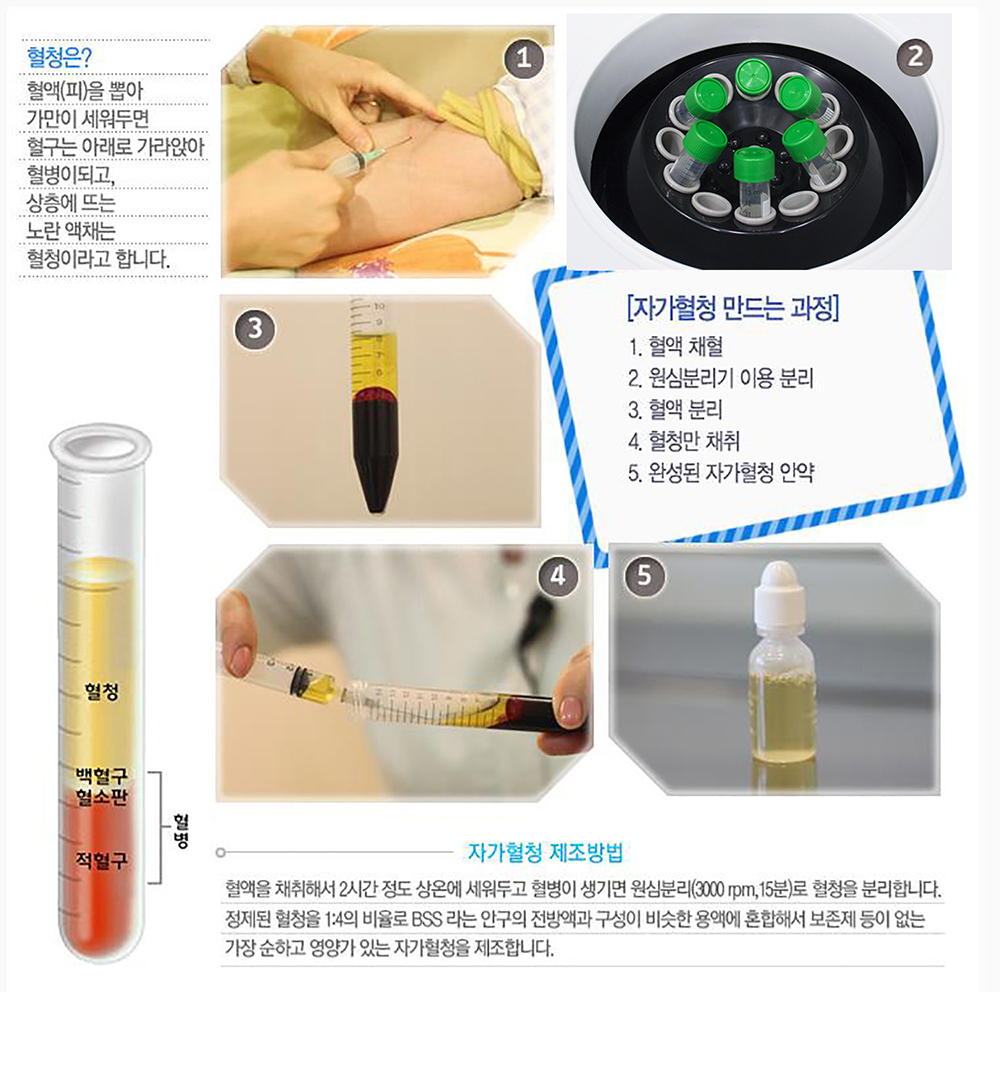 혈청은?
혈액(피)을 뽑아
가만이 세워두면
혈구는 아래로 가라앉아
혈병이되고,
상층에 뜨는
노란 액채는
혈청이라고 합니다.

1

2

3

[자가혈청 만드는 과정]
1. 혈액 채혈
2. 원심분리기 이용 분리
3. 혈액 분리
4. 혈청만 채취
5. 완성된 자가혈청 안약

4

5

혈청
백혈구
혈소판
적혈구
혈병

자가혈청 제조방법

혈액을 채취해서 2시간 정도 상온에 세워두고 혈병이 생기면 원심분리(3000 rpm, 15분)로 혈청을 분리합니다.
정제된 혈청을 1:4의 비율로 BSS 라는 안구의 전방액과 구성이 비슷한 용액에 혼합해서 보존제 등이 없는 가장 순하고 영양가 있는 자가혈청을 제조합니다.