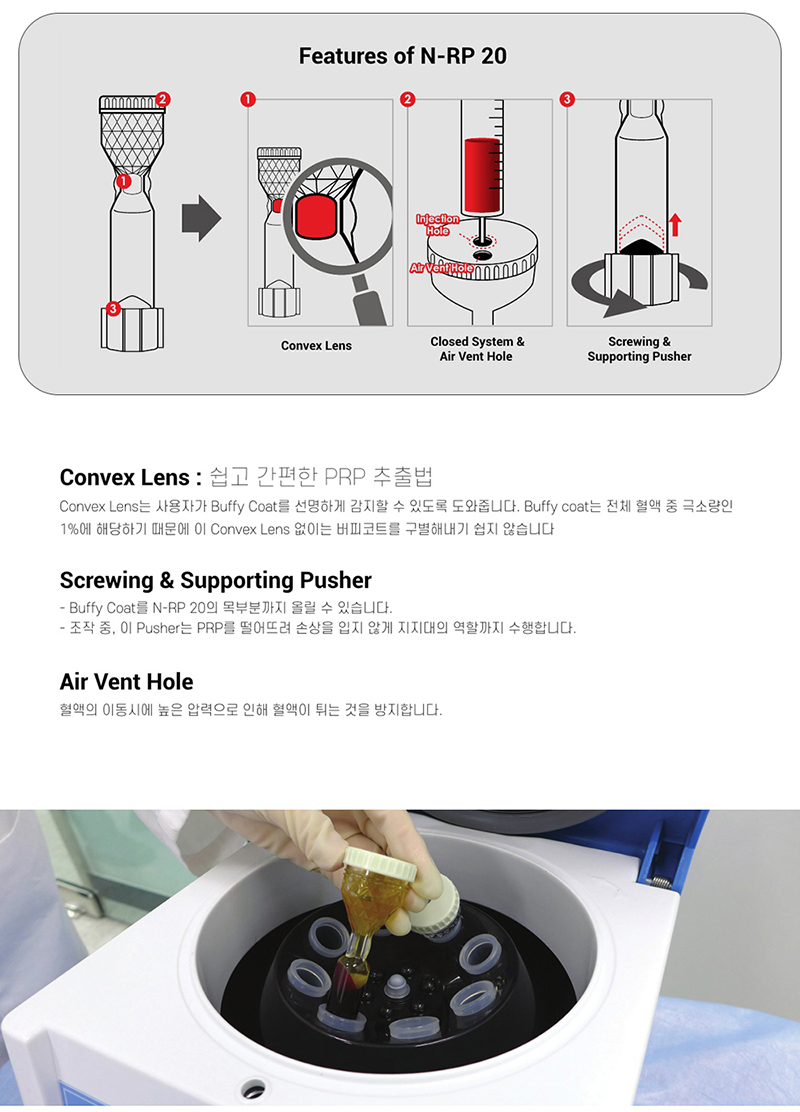 Features of N-RP 20

2
1
3

1
2
3

Injection Hole
Air Vent Hole

Convex Lens
Closed System & Air Vent Hole
Screwing & Supporting Pusher

Convex Lens : 쉽고 간편한 PRP 추출법

Convex Lens는 사용자가 Buffy Coat를 선명하게 감지할 수 있도록 도와줍니다. Buffy coat는 전체 혈액 중 극소량인 1%에 해당하기 때문에 이 Convex Lens 없이는 버피코트를 구별해내기 쉽지 않습니다

Screwing & Supporting Pusher

- Buffy Coat를 N-RP 20의 목부분까지 올릴 수 있습니다.
- 조작 중, 이 Pusher는 PRP를 떨어뜨려 손상을 입지 않게 지지대의 역할까지 수행합니다.

Air Vent Hole

혈액의 이동시에 높은 압력으로 인해 혈액이 튀는 것을 방지합니다.